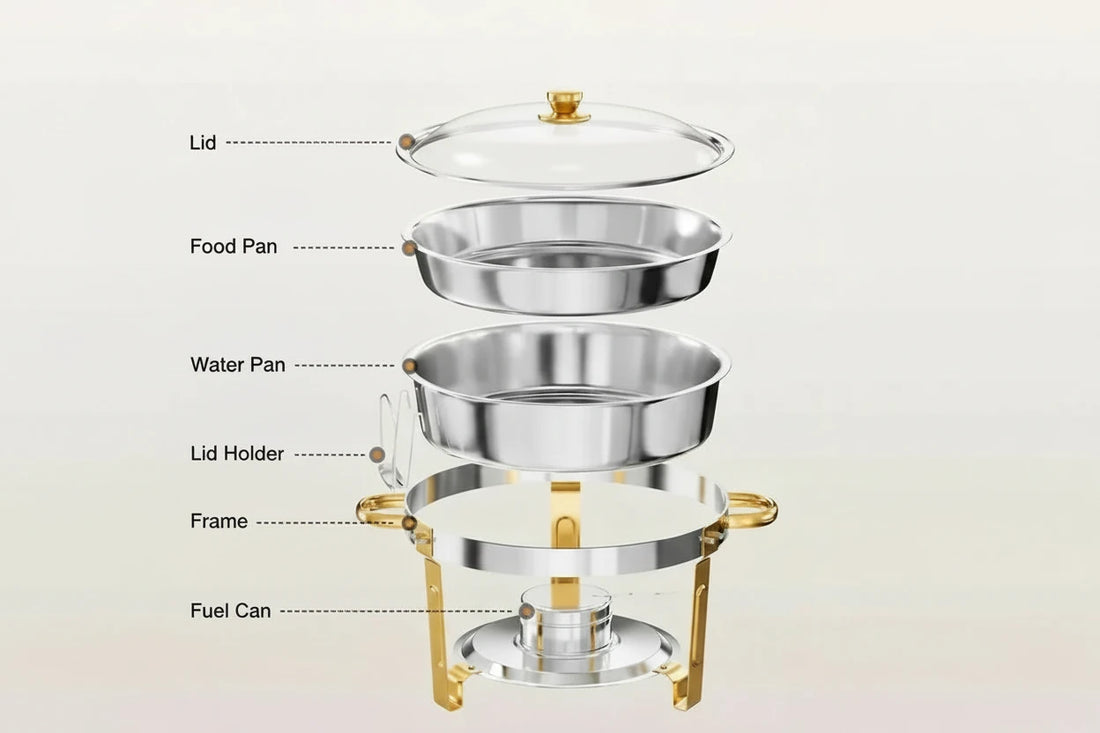 Lid

Food Pan

Water Pan

Lid Holder

Frame

Fuel Can